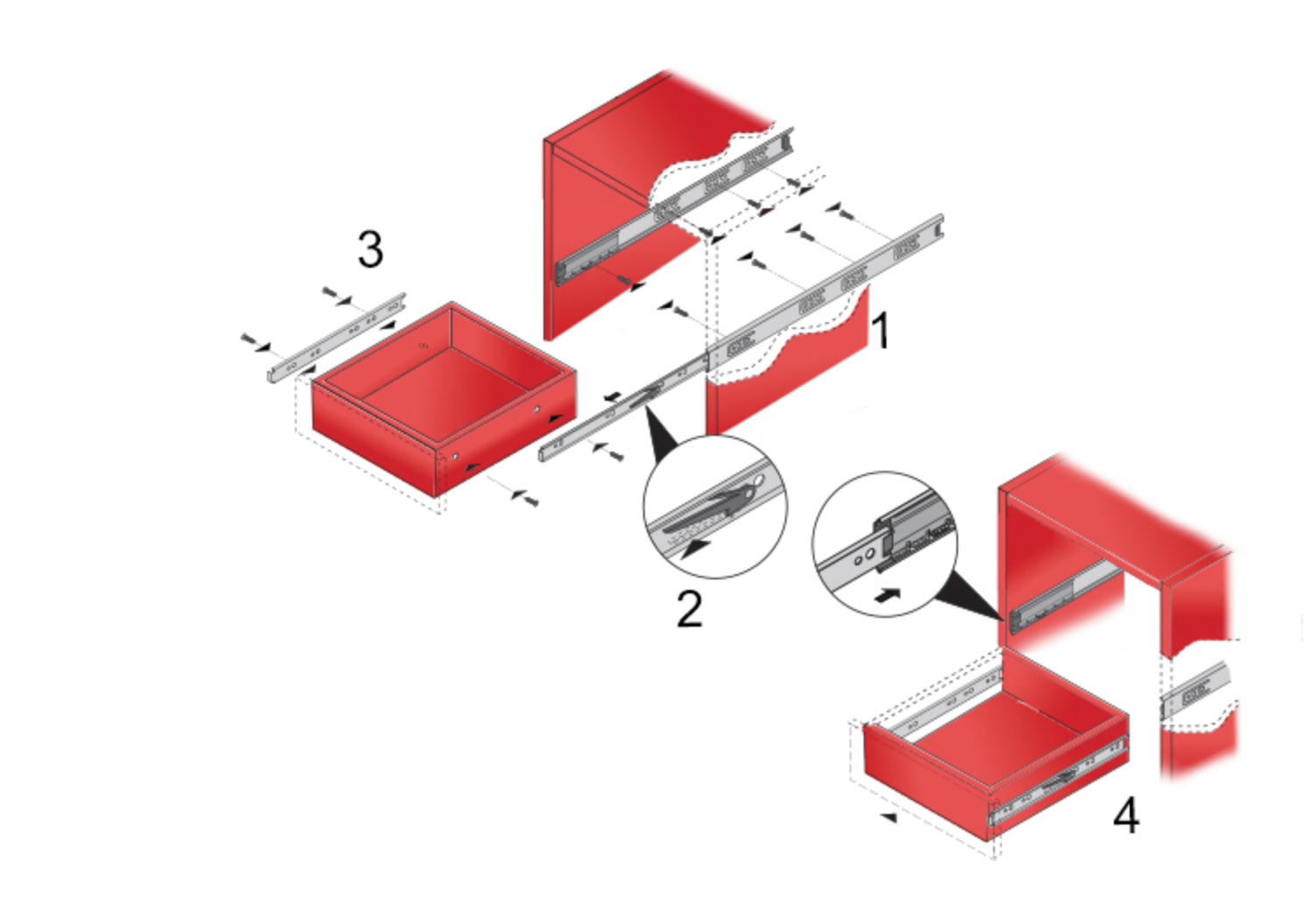 3

1

2

4